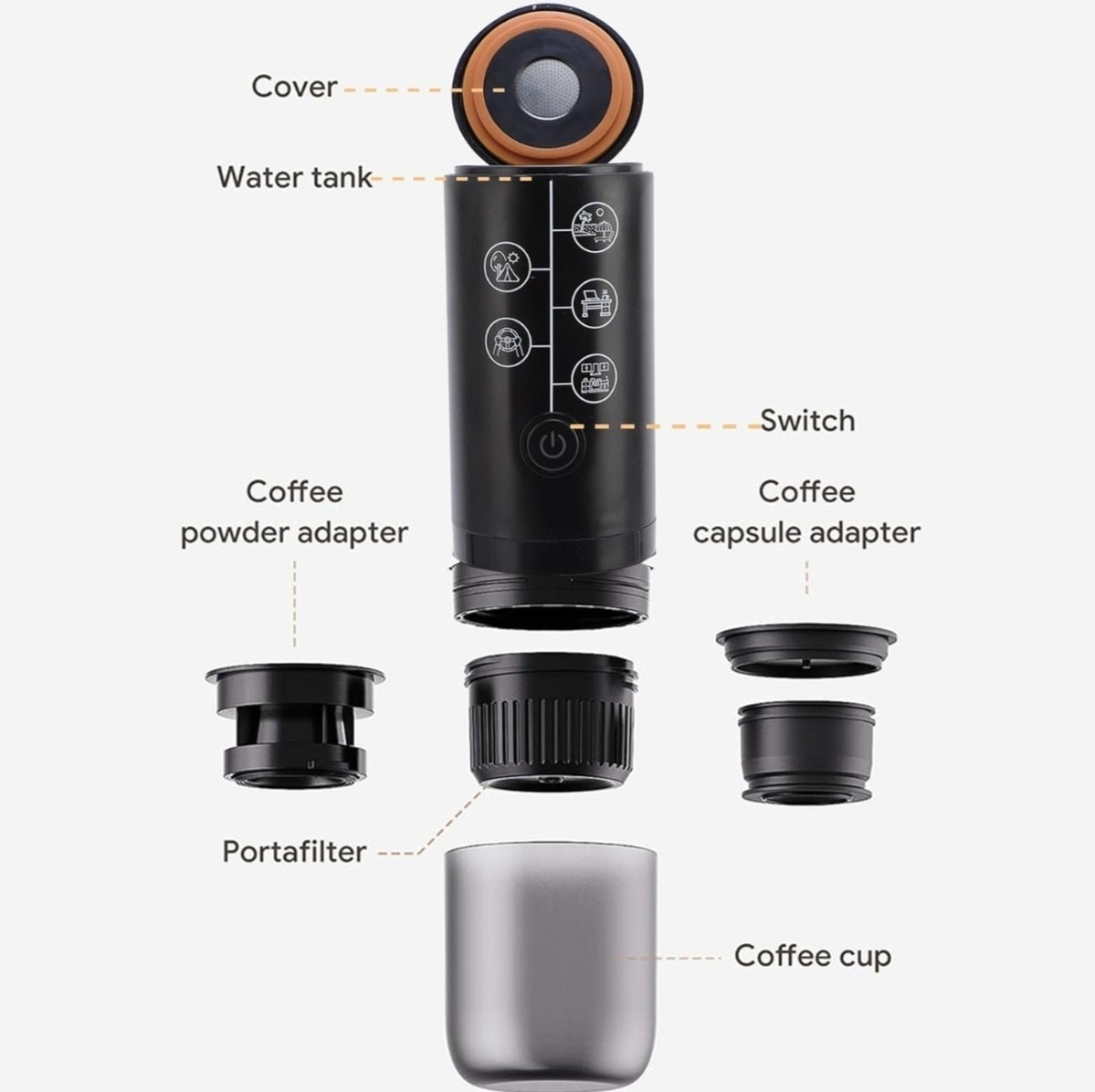 Cover

Water tank

Switch

Coffee powder adapter

Coffee capsule adapter

Portafilter

Coffee cup