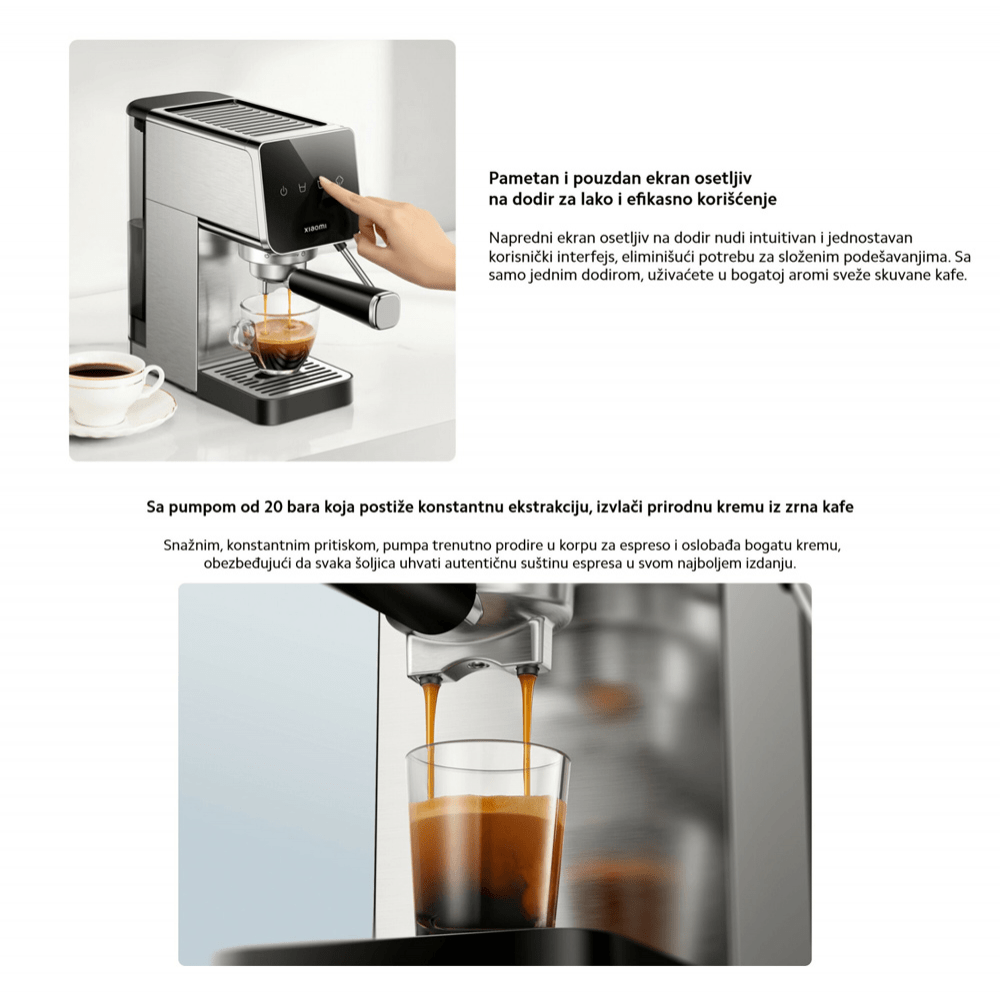 xiaomi

Pametan i pouzdan ekran osetljiv na dodir za lako i efikasno korišćenje

Napredni ekran osetljiv na dodir nudi intuitivan i jednostavan korisnički interfejs, eliminišući potrebu za složenim podešavanjima. Sa samo jednim dodirom, uživaćete u bogatoj aromi sveže skuvane kafe.

Sa pumpom od 20 bara koja postiže konstantnu ekstrakciju, izvlači prirodnu kremu iz zrna kafe

Snažnim, konstantnim pritiskom, pumpa trenutno prodire u korpu za espreso i oslobađa bogatu kremu, obezbeđujući da svaka šoljica uhvati autentičnu suštinu espresa u svom najboljem izdanju.